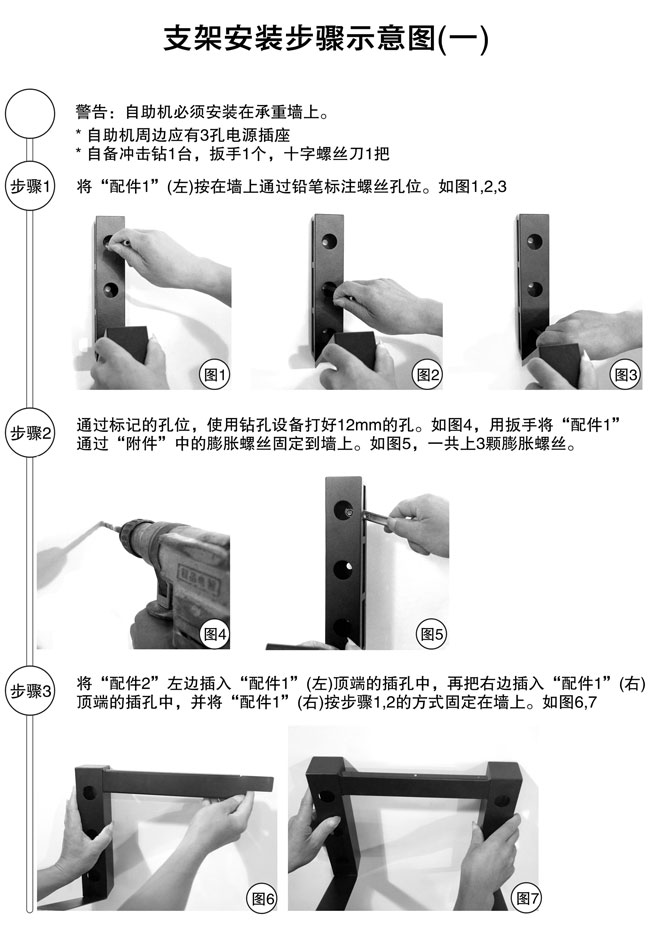 支架安装步骤示意图(一)

警告：自助机必须安装在承重墙上。
* 自助机周边应有3孔电源插座
* 自备冲击钻1台，扳手1个，十字螺丝刀1把

步骤1

将“配件1”(左)按在墙上通过铅笔标注螺丝孔位。如图1,2,3

图1

图2

图3

步骤2

通过标记的孔位，使用钻孔设备打好12mm的孔。如图4，用扳手将“配件1”通过“附件”中的膨胀螺丝固定到墙上。如图5，一共上3颗膨胀螺丝。

图4

图5

步骤3

将“配件2”左边插入“配件1”(左)顶端的插孔中，再把右边插入“配件1”(右)顶端的插孔中，并将“配件1”(右)按步骤1,2的方式固定在墙上。如图6,7

图6

图7